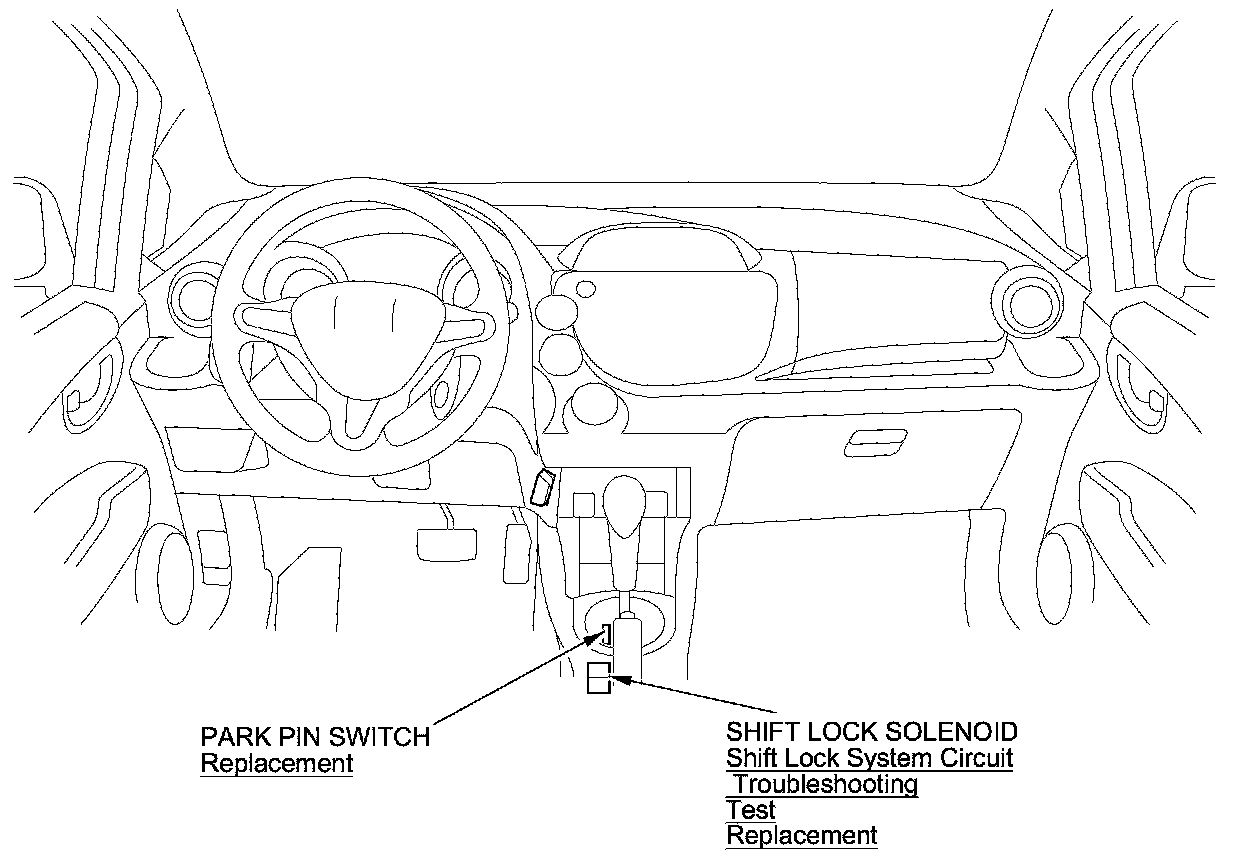 PARK PIN SWITCH
Replacement

SHIFT LOCK SOLENOID
Shift Lock System Circuit Troubleshooting
Test
Replacement