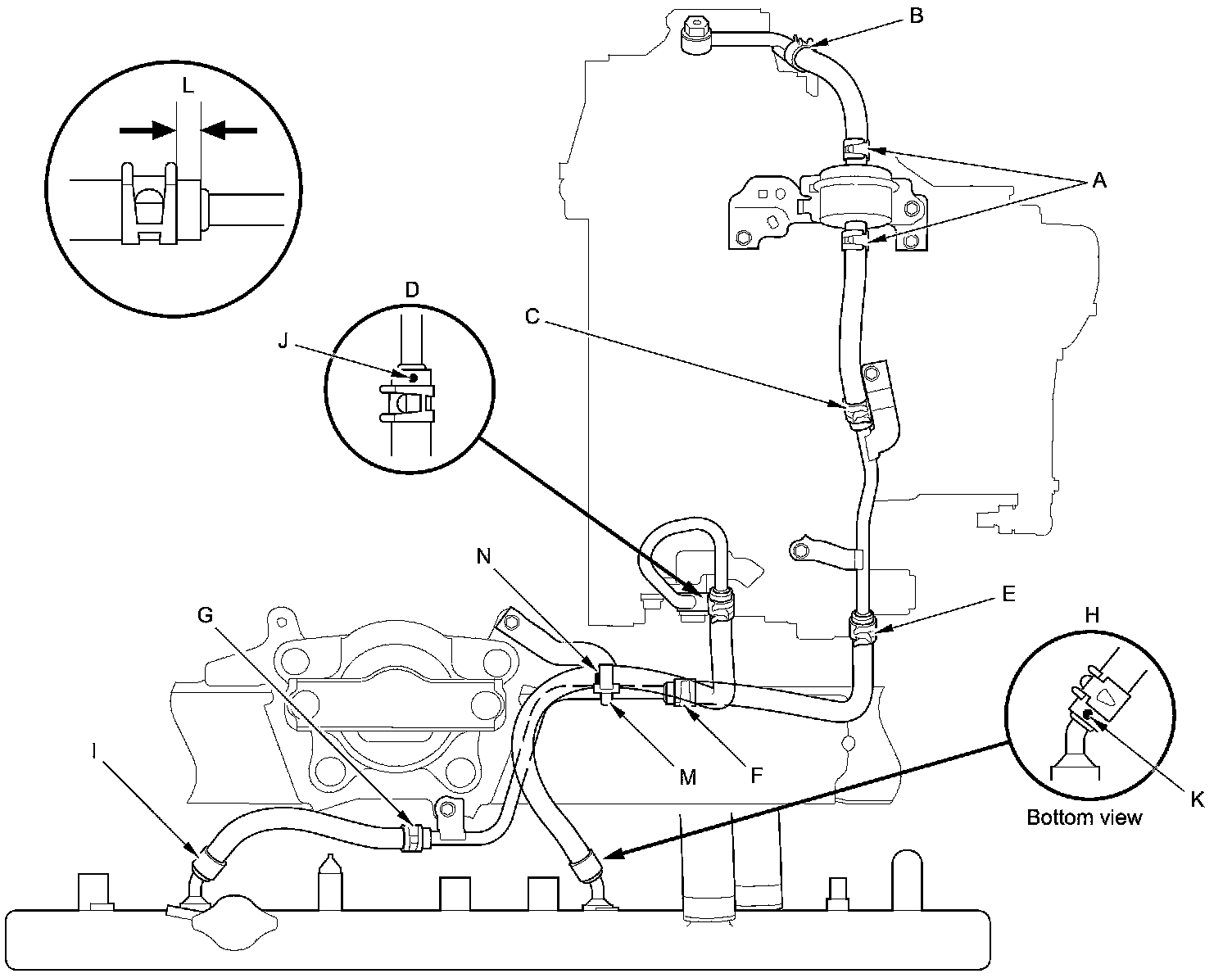 B

L

A

D

C

J

N

E

G

H

I

M

F

K

Bottom view