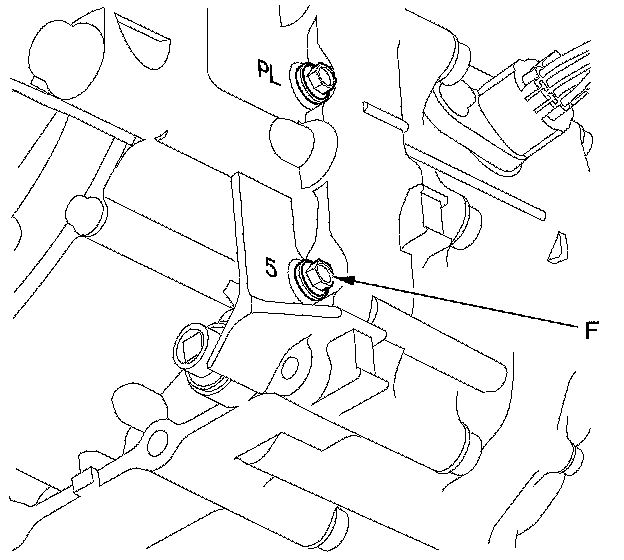 PL
5
F