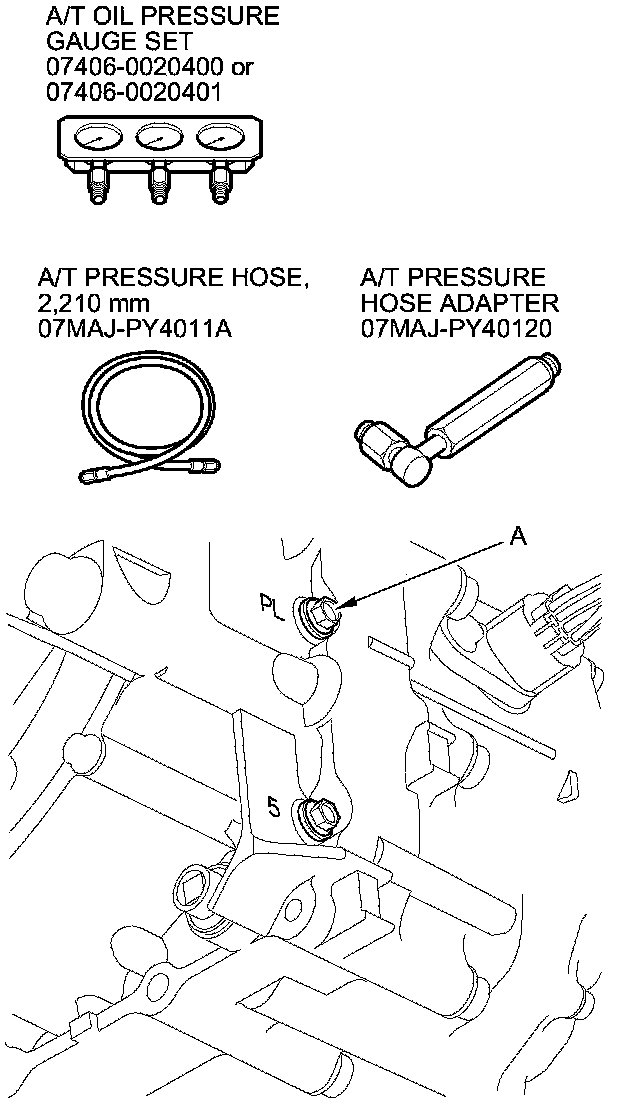 A/T OIL PRESSURE GAUGE SET
07406-0020400 or
07406-0020401

A/T PRESSURE HOSE,
2,210 mm
07MAJ-PY4011A

A/T PRESSURE HOSE ADAPTER
07MAJ-PY40120

A

PL

5