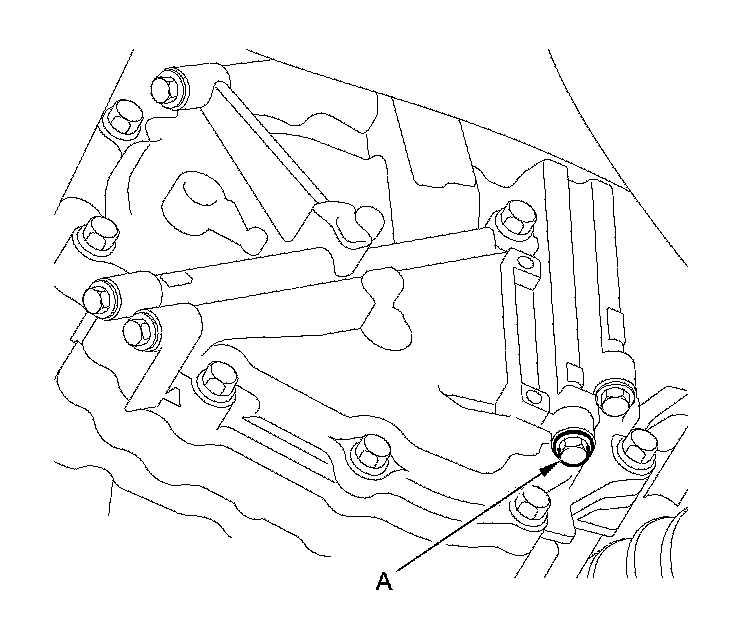 A