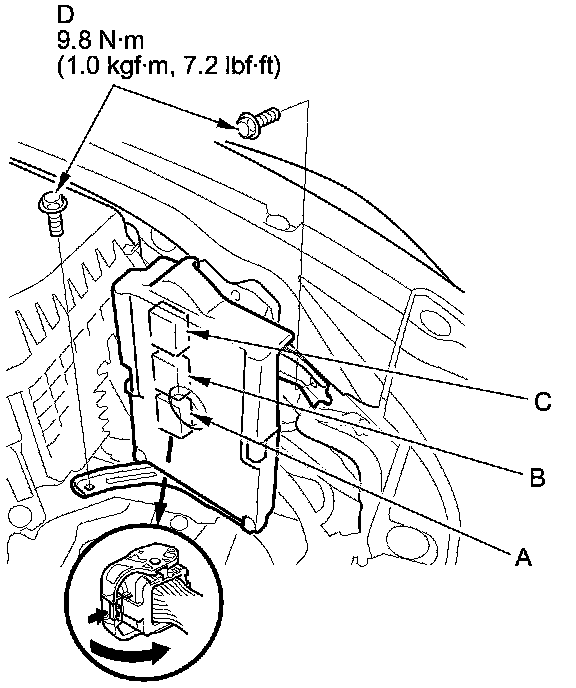 D
9.8 N·m
(1.0 kgf·m, 7.2 lbf·ft)

C

B

A