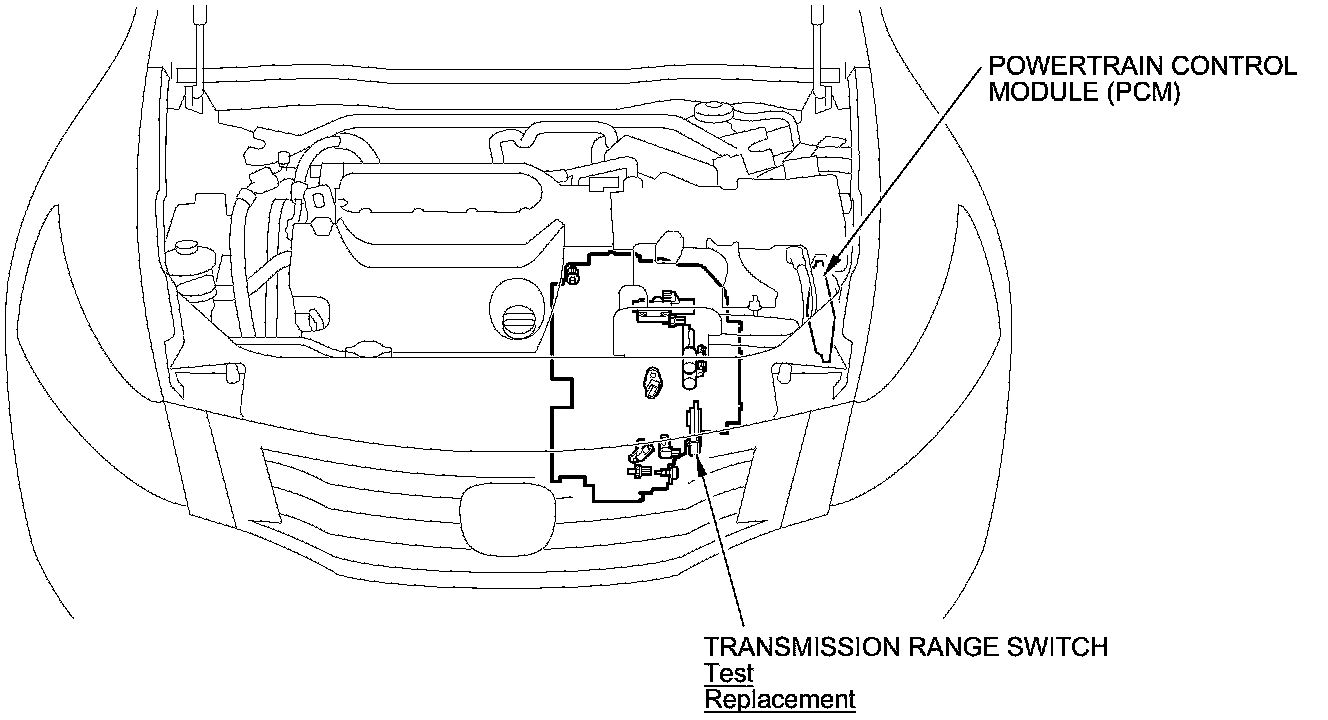 POWERTRAIN CONTROL MODULE (PCM)

TRANSMISSION RANGE SWITCH
Test
Replacement