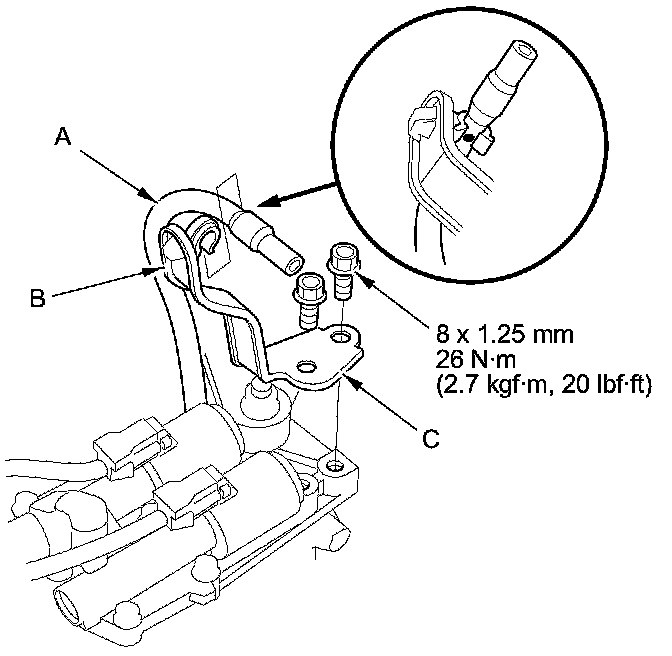 A

B

8 x 1.25 mm
26 N·m
(2.7 kgf·m, 20 lbf·ft)

C