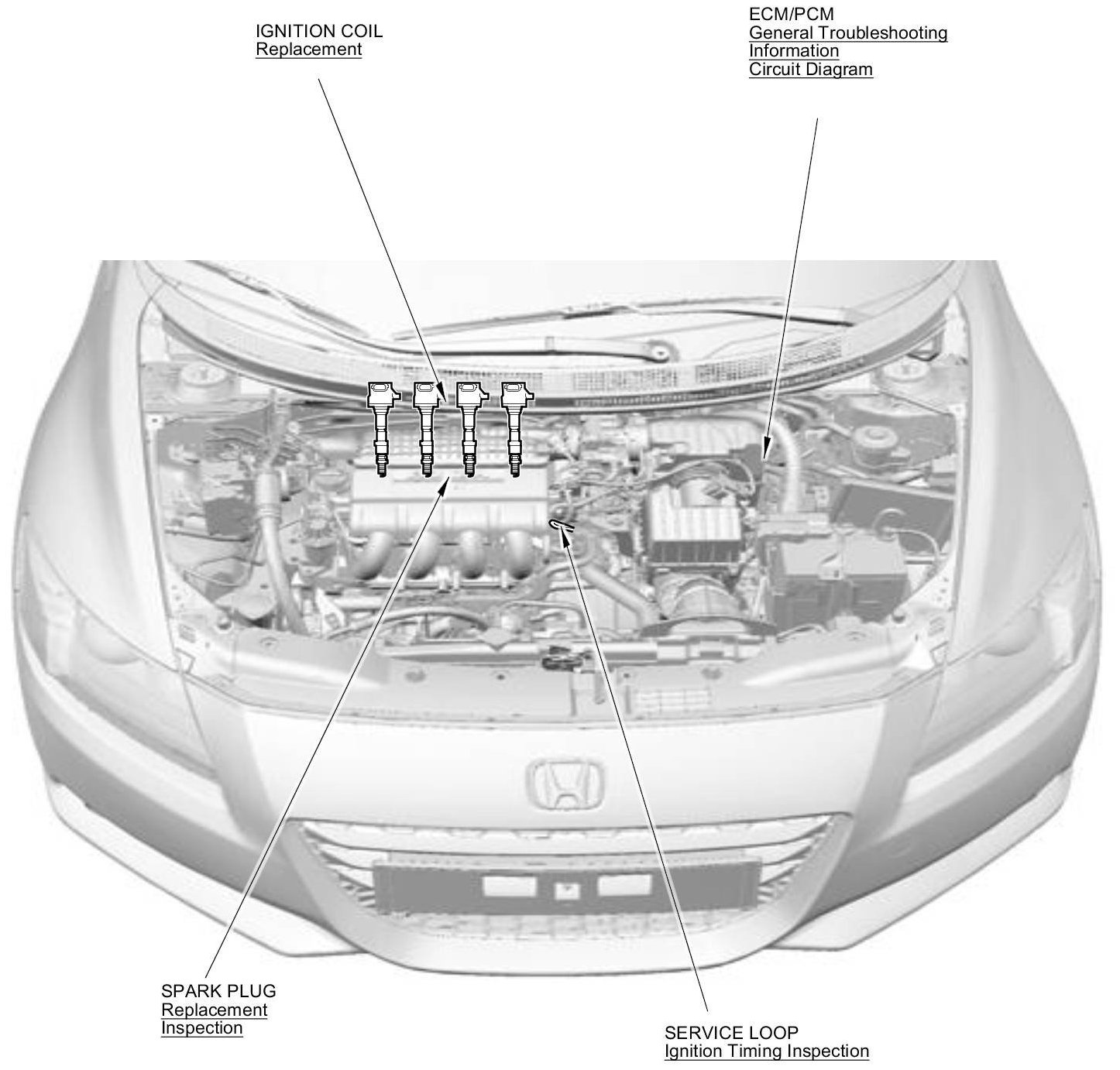 IGNITION COIL
Replacement

ECM/PCM
General Troubleshooting Information
Circuit Diagram

SPARK PLUG
Replacement
Inspection

SERVICE LOOP
Ignition Timing Inspection