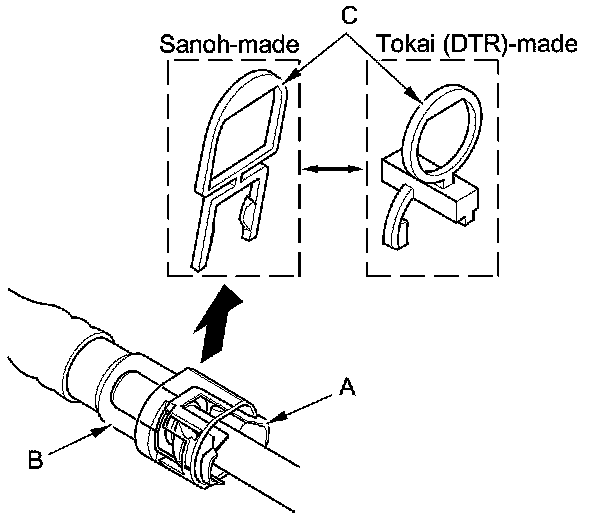 C

Sanoh-made

Tokai (DTR)-made

A

B