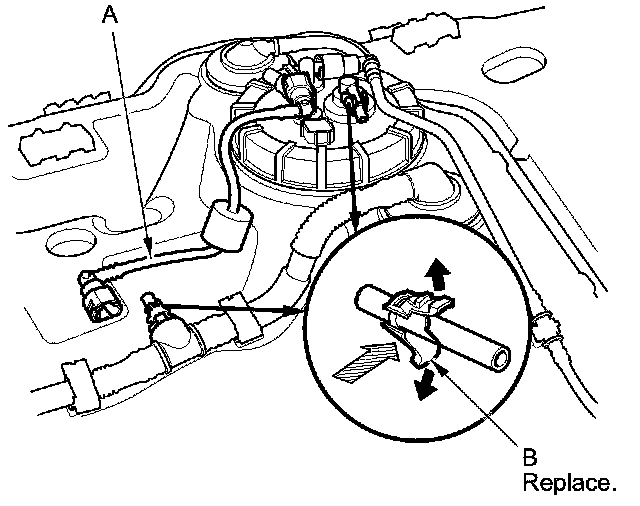 A

B
Replace.