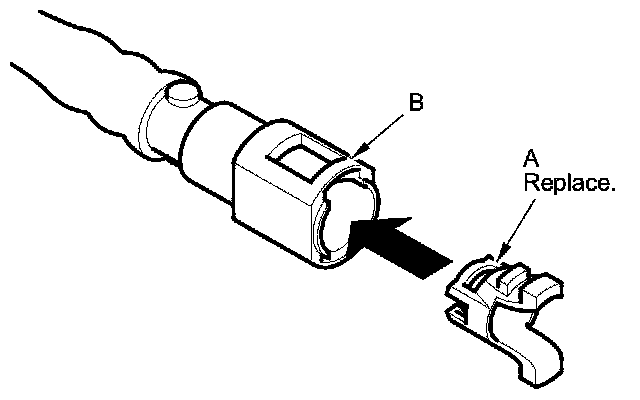 B

A
Replace.