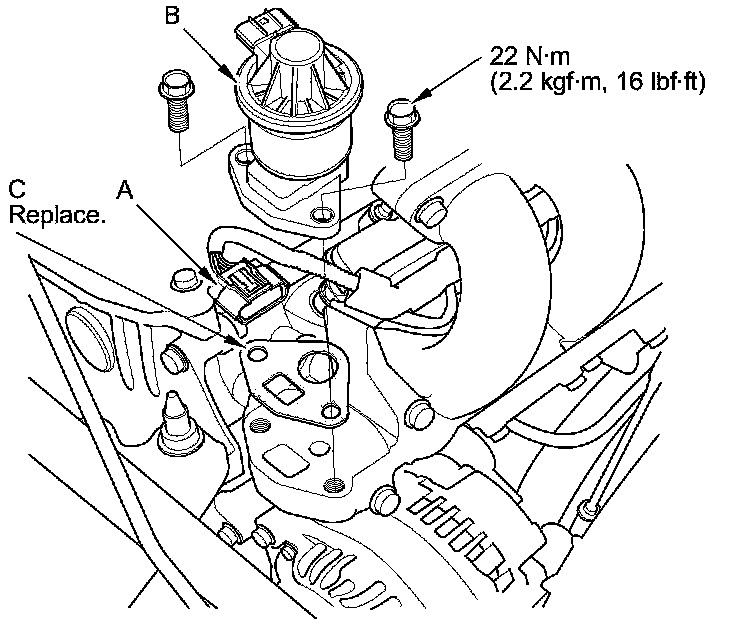 B

22 N·m
(2.2 kgf·m, 16 lbf·ft)

C
Replace.

A