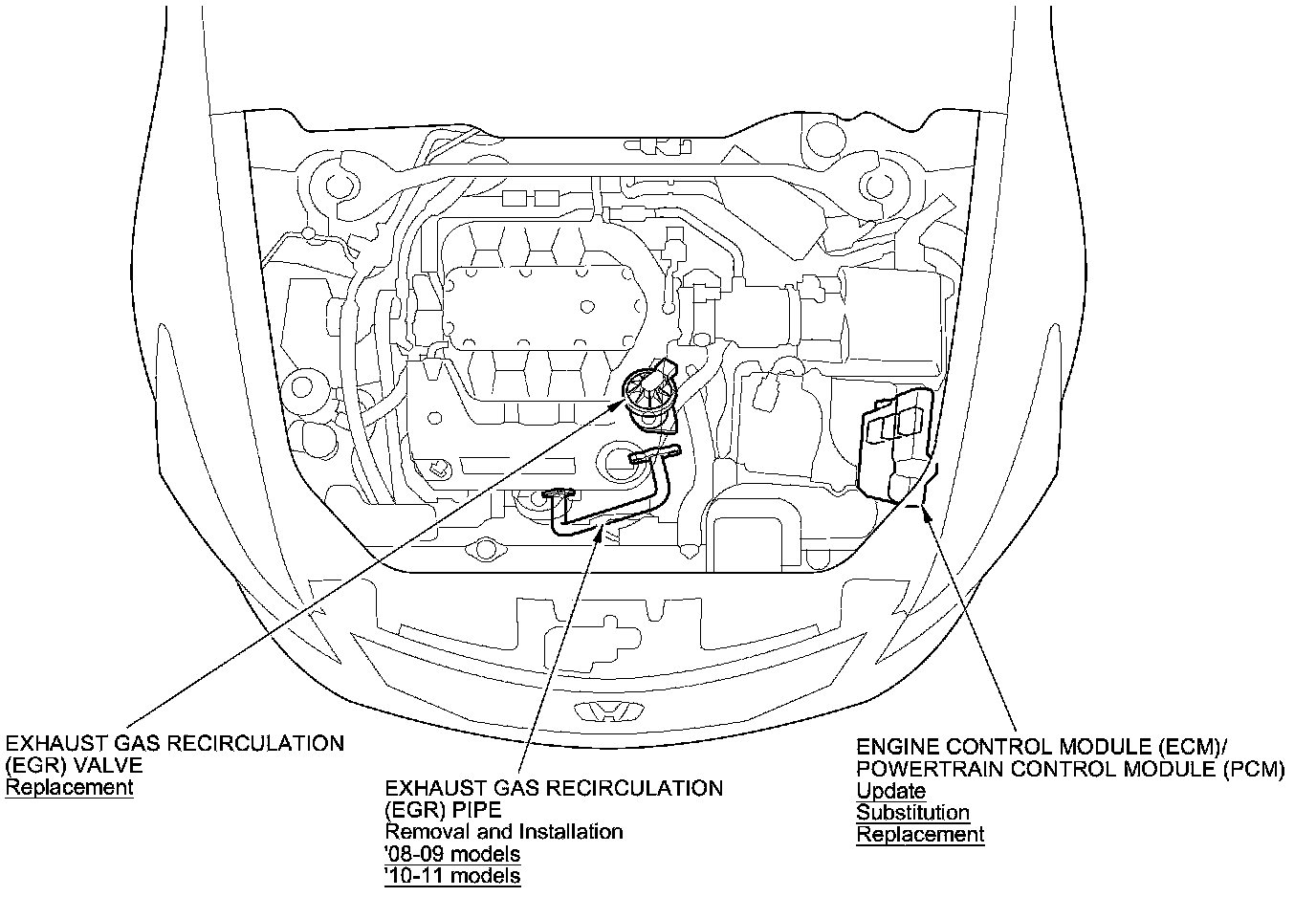 EXHAUST GAS RECIRCULATION (EGR) VALVE
Replacement

EXHAUST GAS RECIRCULATION (EGR) PIPE
Removal and Installation
'08-09 models
'10-11 models

ENGINE CONTROL MODULE (ECM)/ POWERTRAIN CONTROL MODULE (PCM)
Update
Substitution
Replacement