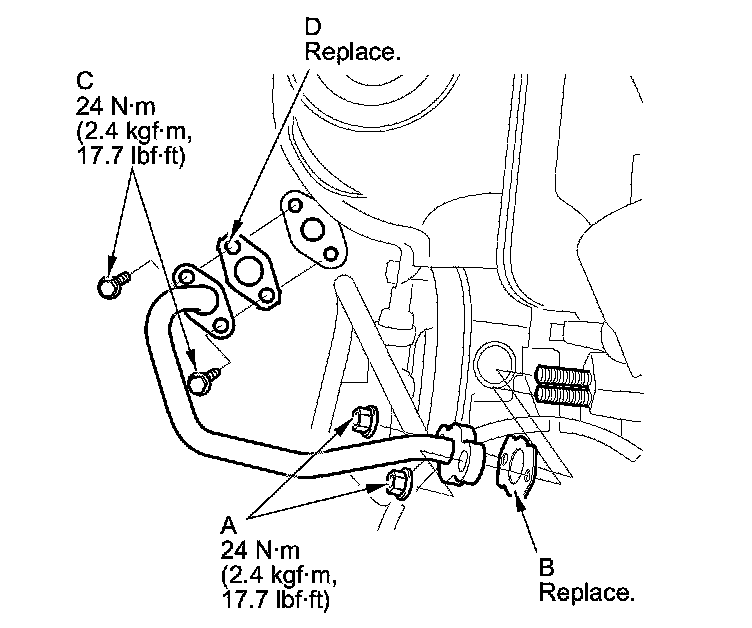 D
Replace.

C
24 N·m
(2.4 kgf·m,
17.7 lbf·ft)

A
24 N·m
(2.4 kgf·m,
17.7 lbf·ft)

B
Replace.