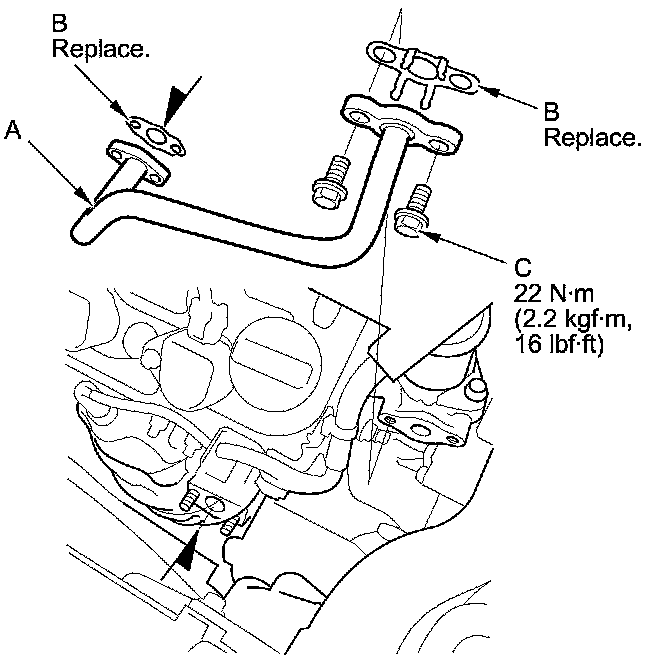 B
Replace.

A

B
Replace.

C
22 N·m
(2.2 kgf·m,
16 lbf·ft)