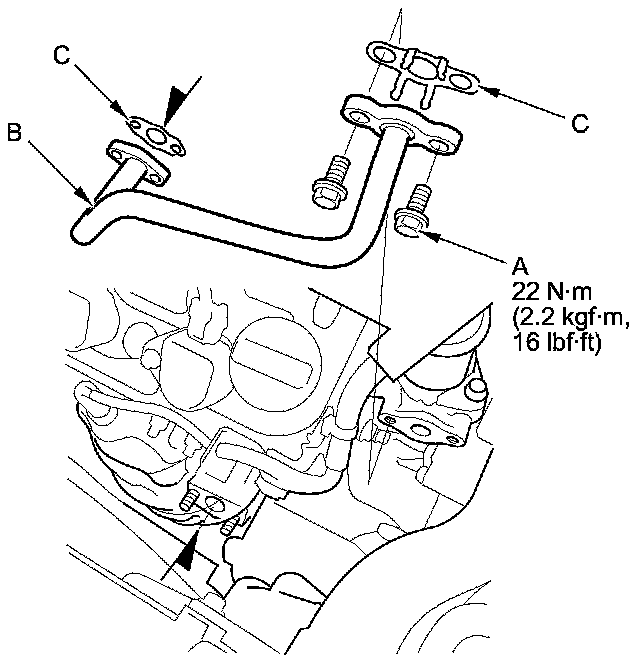 C
B
C
A
22 N·m
(2.2 kgf·m,
16 lbf·ft)