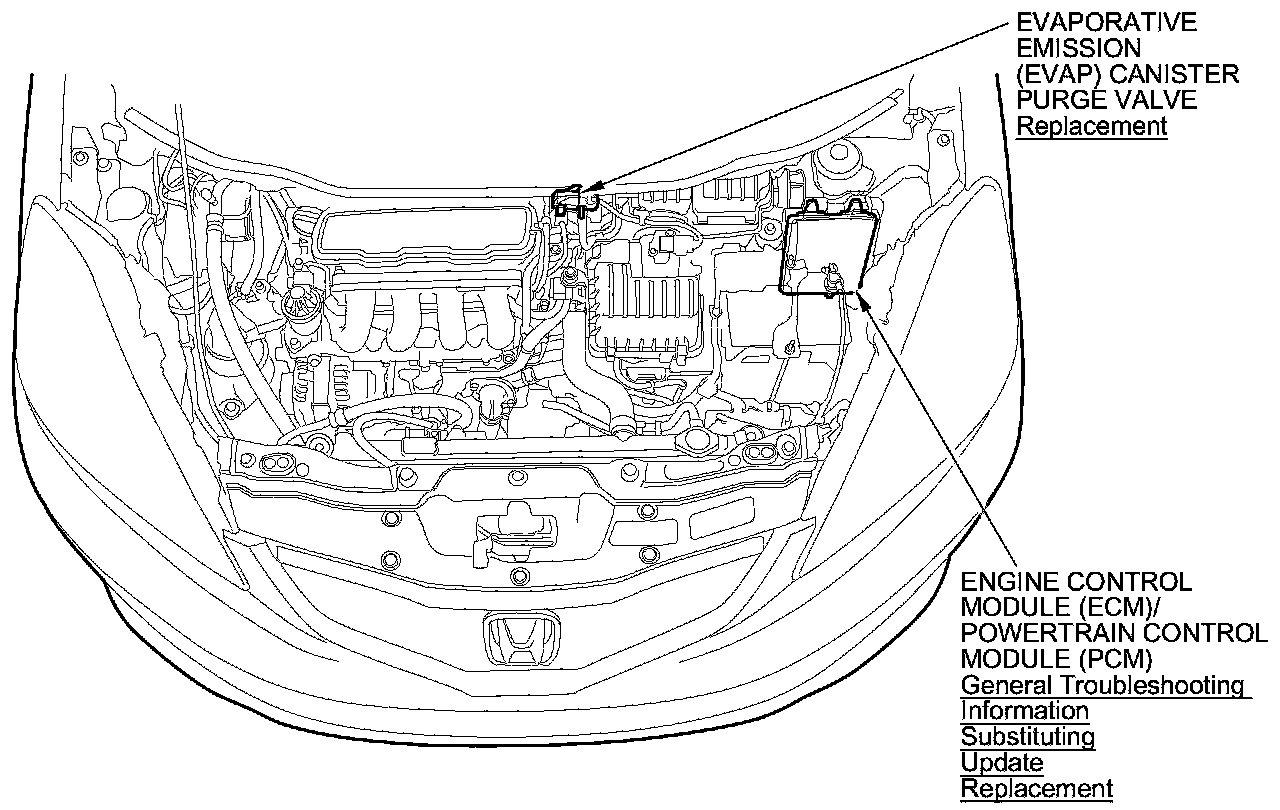 EVAPORATIVE EMISSION (EVAP) CANISTER PURGE VALVE
Replacement

ENGINE CONTROL MODULE (ECM)/ POWERTRAIN CONTROL MODULE (PCM)
General Troubleshooting Information
Substituting
Update
Replacement