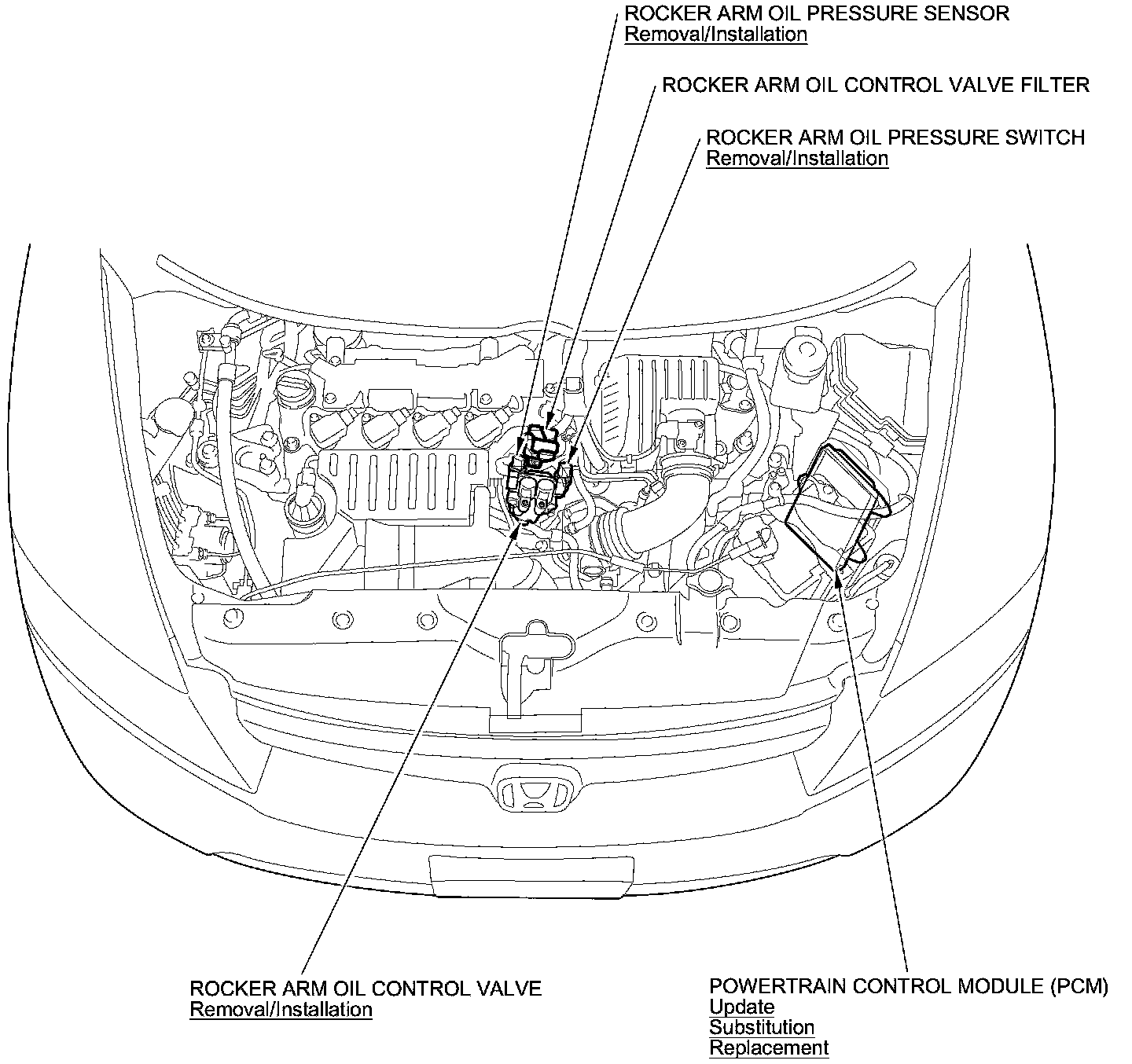 ROCKER ARM OIL PRESSURE SENSOR
Removal/Installation

ROCKER ARM OIL CONTROL VALVE FILTER

ROCKER ARM OIL PRESSURE SWITCH
Removal/Installation

ROCKER ARM OIL CONTROL VALVE
Removal/Installation

POWERTRAIN CONTROL MODULE (PCM)
Update
Substitution
Replacement