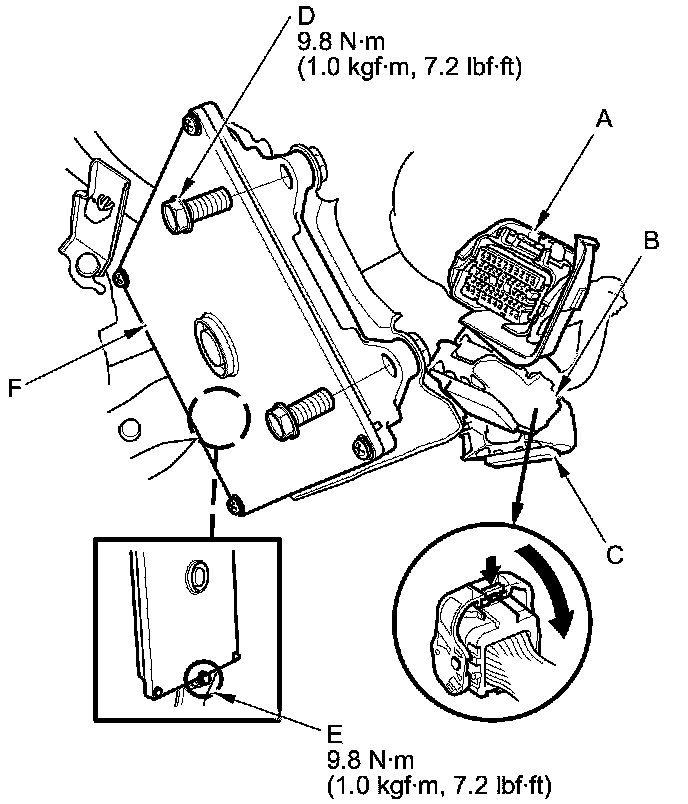 D
9.8 N·m
(1.0 kgf·m, 7.2 lbf·ft)

A

B

F

C

E
9.8 N·m
(1.0 kgf·m, 7.2 lbf·ft)