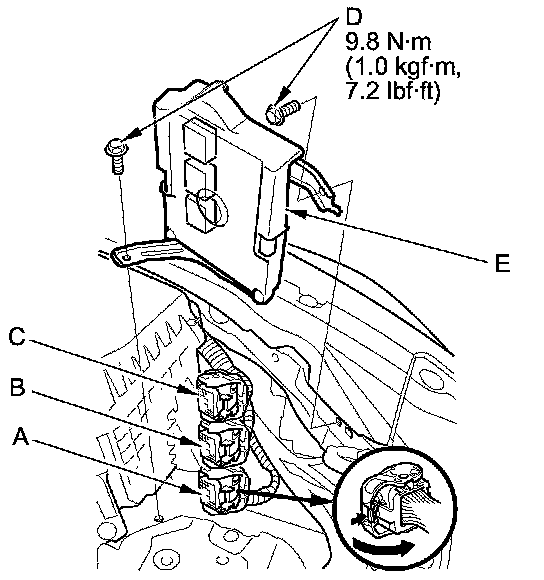 D
9.8 N·m
(1.0 kgf·m,
7.2 lbf·ft)

E

C

B

A