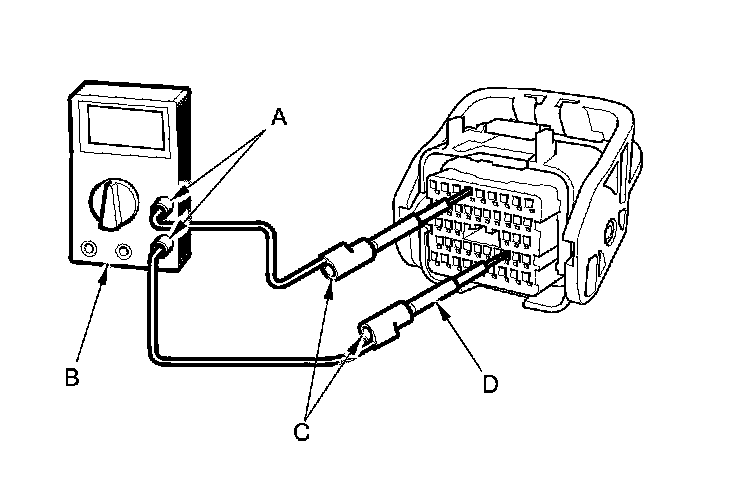 A
B
C
D