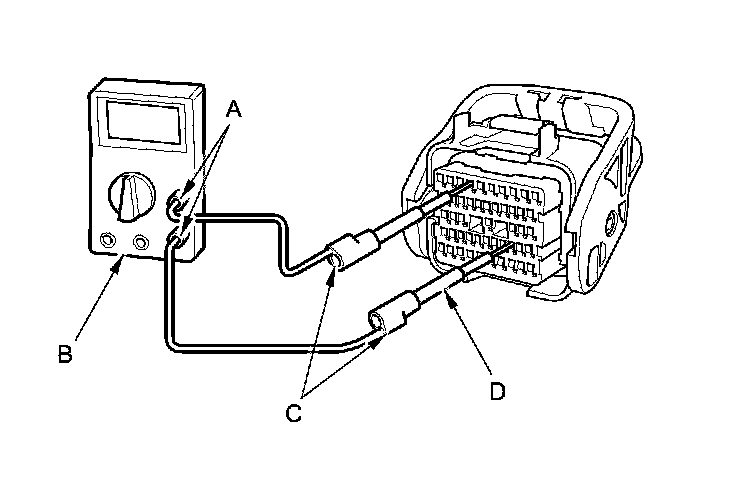 A
B
C
D