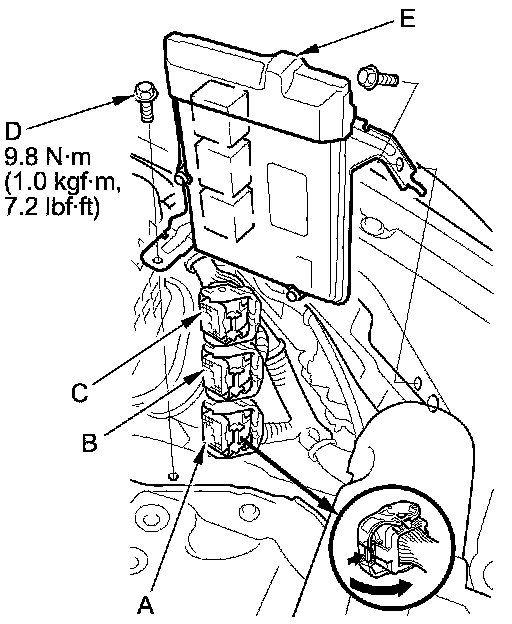 E

D
9.8 N·m
(1.0 kgf·m,
7.2 lbf·ft)

C

B

A