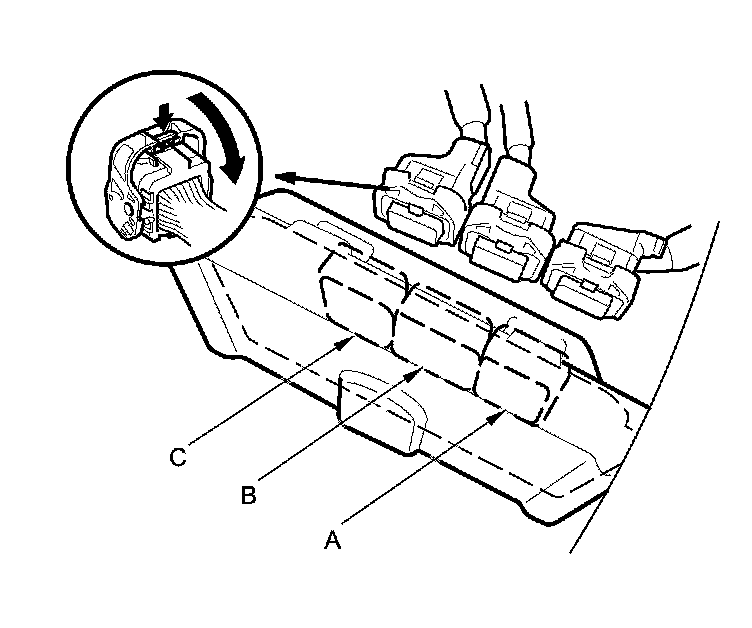 C
B
A