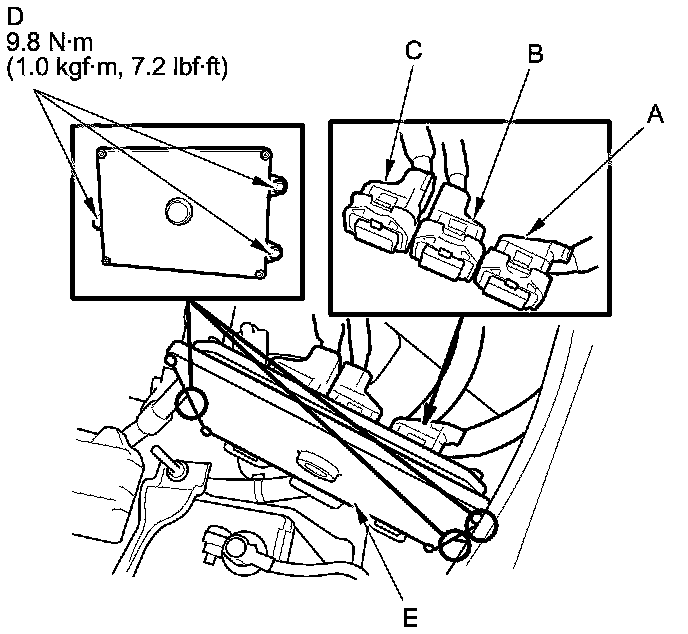 D
9.8 N·m
(1.0 kgf·m, 7.2 lbf·ft)

C

B

A

E