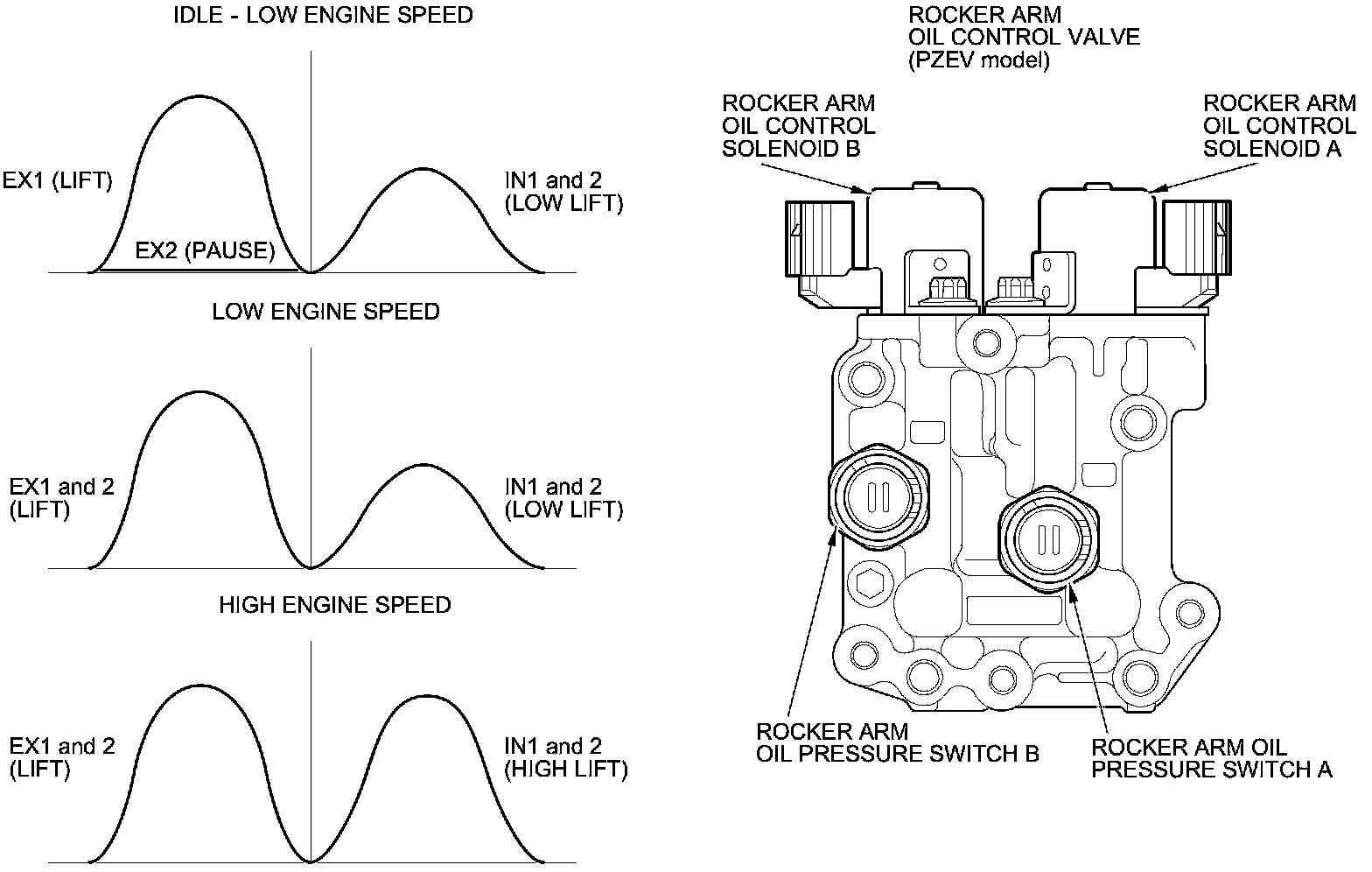 IDLE - LOW ENGINE SPEED

EX1 (LIFT)

EX2 (PAUSE)

IN1 and 2
(LOW LIFT)

LOW ENGINE SPEED

EX1 and 2
(LIFT)

IN1 and 2
(LOW LIFT)

HIGH ENGINE SPEED

EX1 and 2
(LIFT)

IN1 and 2
(HIGH LIFT)

ROCKER ARM
OIL CONTROL VALVE
(PZEV model)

ROCKER ARM
OIL CONTROL
SOLENOID B

ROCKER ARM
OIL CONTROL
SOLENOID A

ROCKER ARM
OIL PRESSURE SWITCH B

ROCKER ARM OIL
PRESSURE SWITCH A