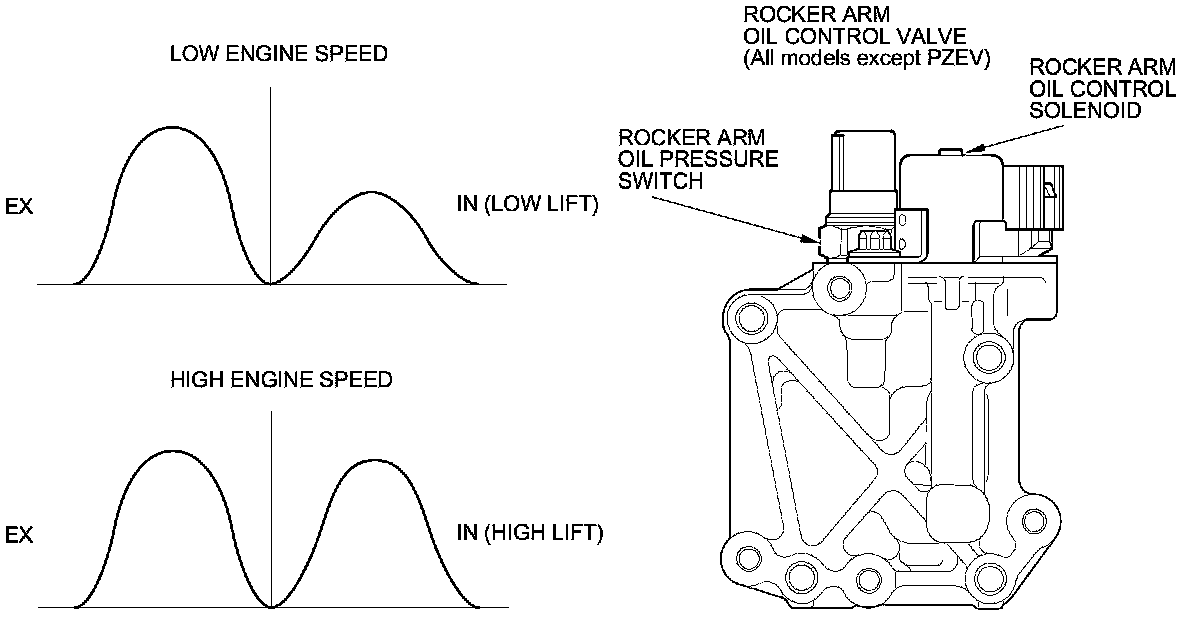 LOW ENGINE SPEED

EX

IN (LOW LIFT)

HIGH ENGINE SPEED

EX

IN (HIGH LIFT)

ROCKER ARM
OIL CONTROL VALVE
(All models except PZEV)

ROCKER ARM
OIL CONTROL
SOLENOID

ROCKER ARM
OIL PRESSURE
SWITCH