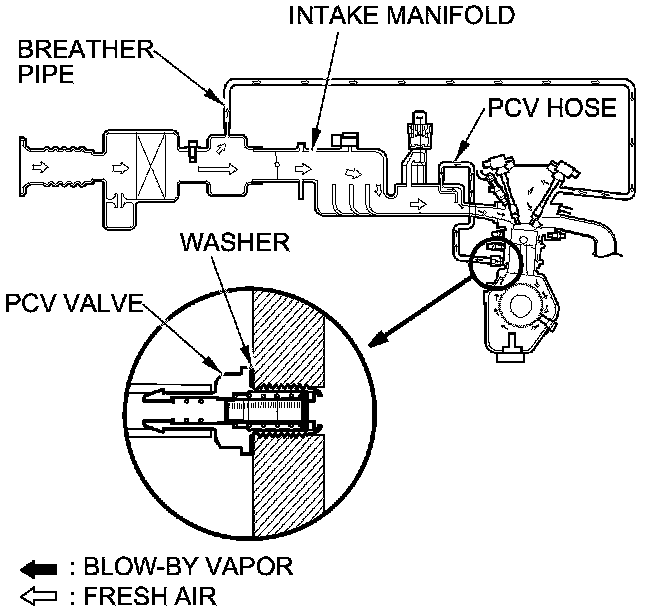 INTAKE MANIFOLD
BREATHER PIPE
PCV HOSE
WASHER
PCV VALVE
: BLOW-BY VAPOR
: FRESH AIR