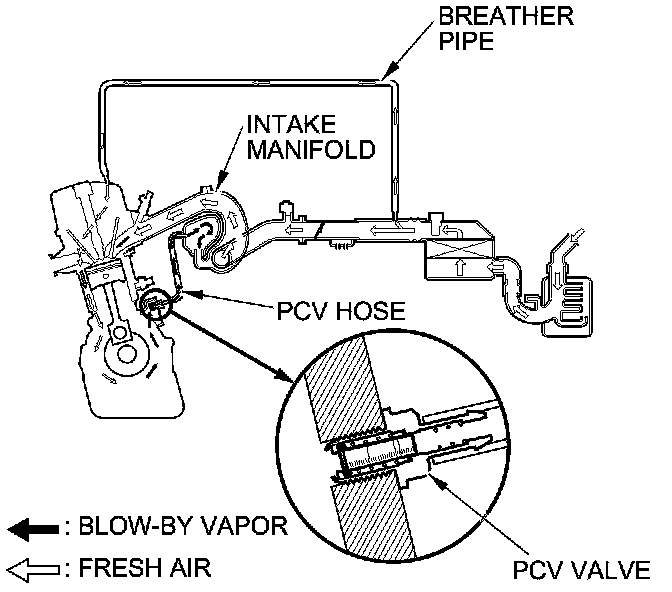 BREATHER PIPE

INTAKE MANIFOLD

PCV HOSE

: BLOW-BY VAPOR

: FRESH AIR

PCV VALVE