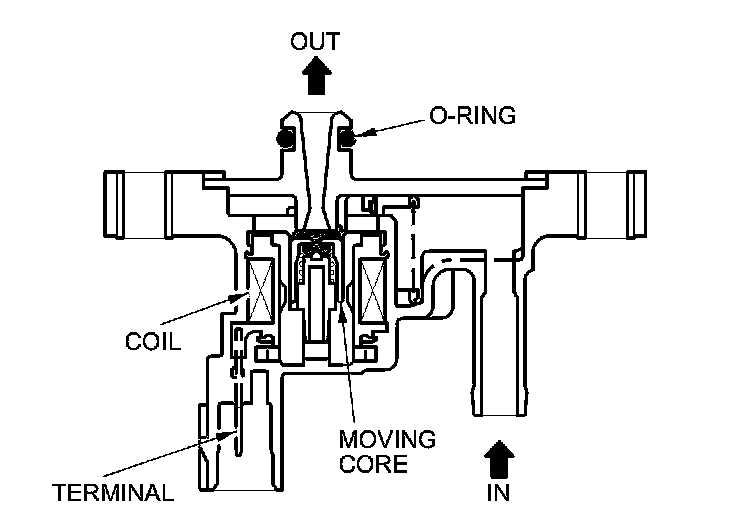 OUT

O-RING

COIL

MOVING CORE

TERMINAL

IN