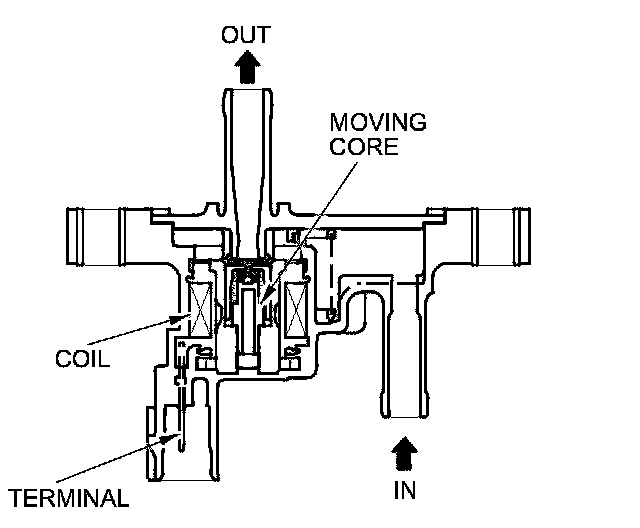 OUT

MOVING CORE

COIL

TERMINAL

IN