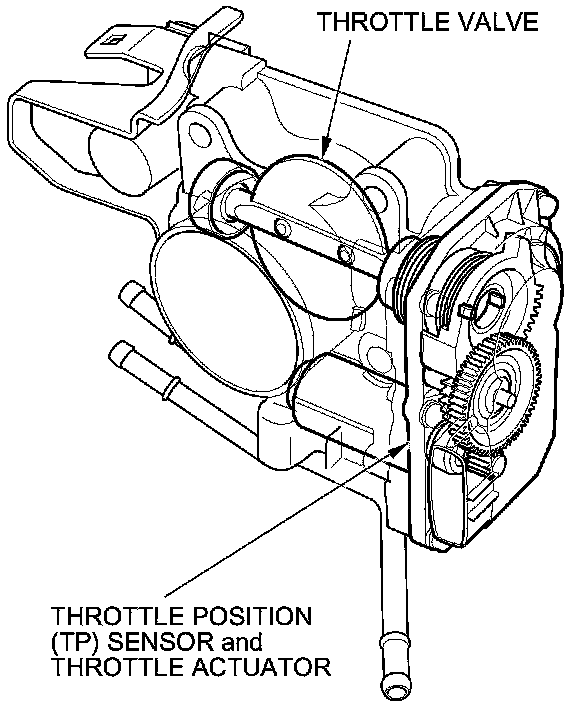 THROTTLE VALVE

THROTTLE POSITION (TP) SENSOR and THROTTLE ACTUATOR