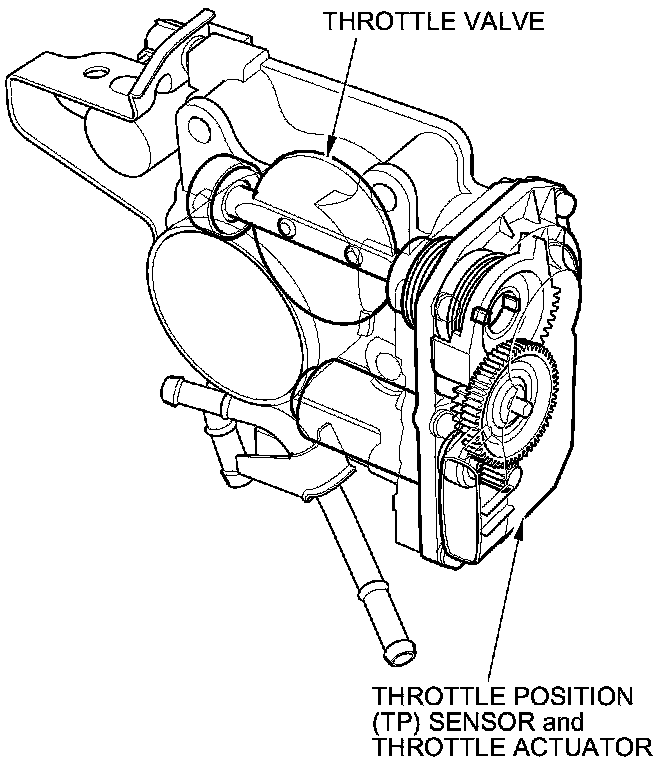 THROTTLE VALVE

THROTTLE POSITION (TP) SENSOR and THROTTLE ACTUATOR