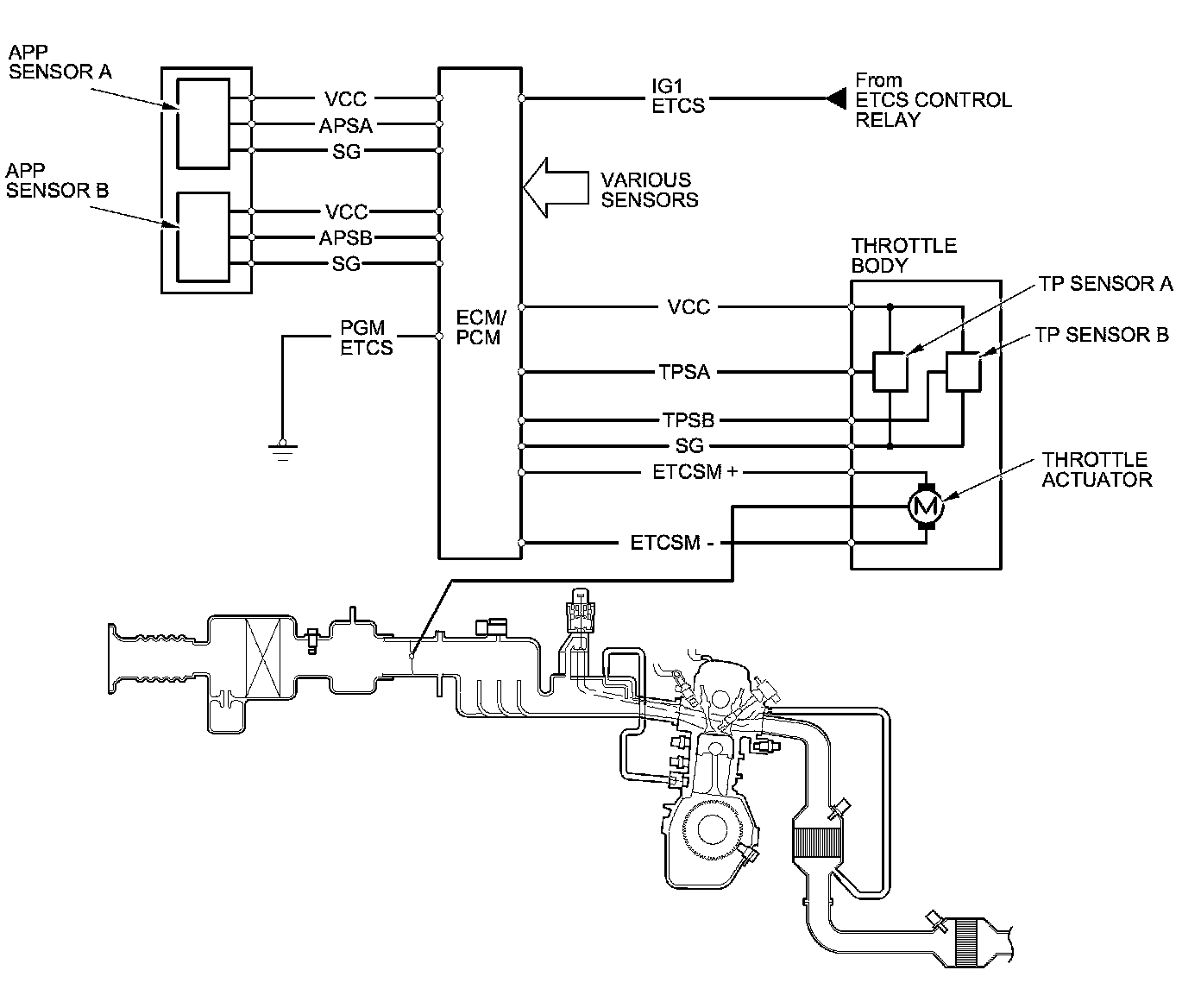 APP SENSOR A

APP SENSOR B

VCC
APSA
SG

VCC
APSB
SG

PGM ETCS

ECM/ PCM

IG1 ETCS

From ETCS CONTROL RELAY

VARIOUS SENSORS

THROTTLE BODY

TP SENSOR A

TP SENSOR B

VCC
TPSA
TPSB
SG
ETCSM +
ETCSM -

THROTTLE ACTUATOR

M