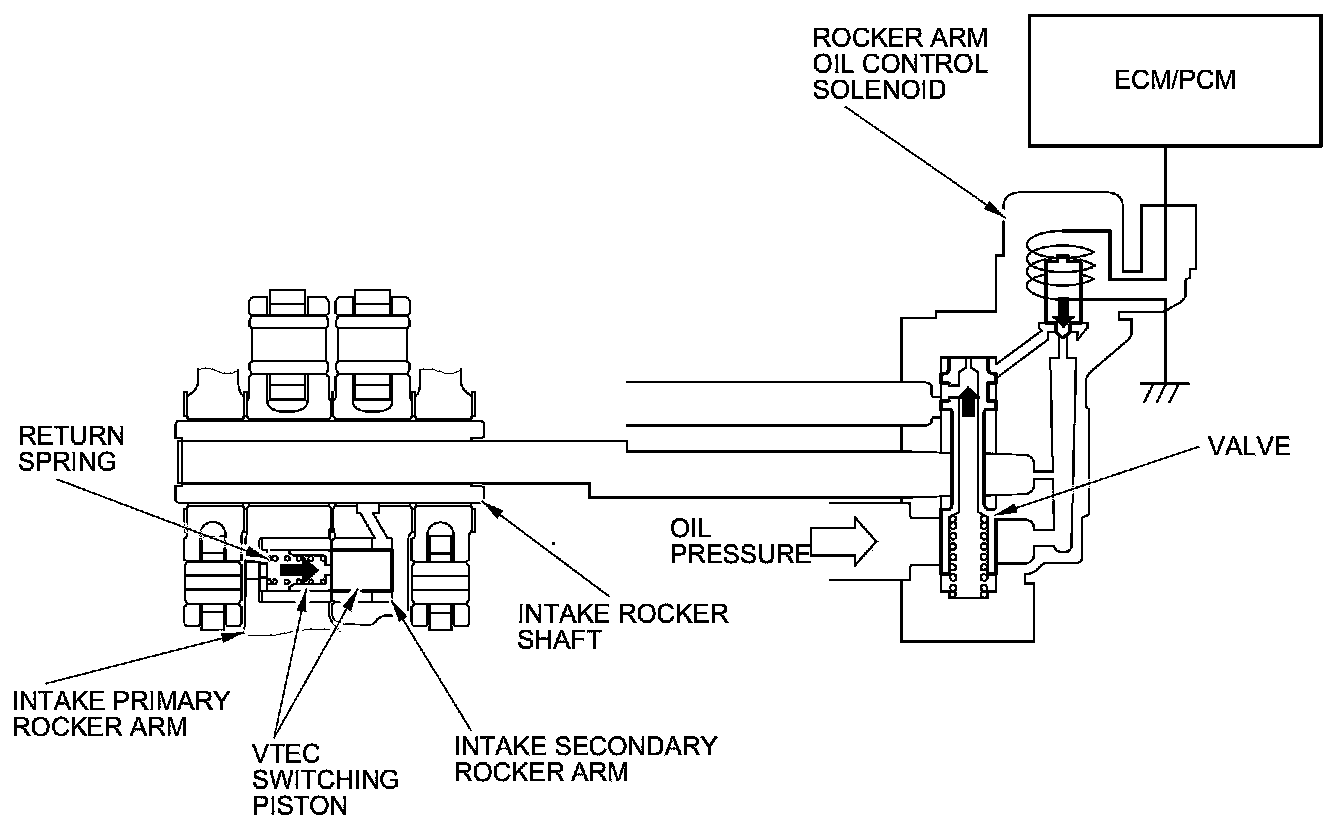 ROCKER ARM OIL CONTROL SOLENOID

ECM/PCM

RETURN SPRING

VALVE

OIL PRESSURE

INTAKE ROCKER SHAFT

INTAKE PRIMARY ROCKER ARM

VTEC SWITCHING PISTON

INTAKE SECONDARY ROCKER ARM