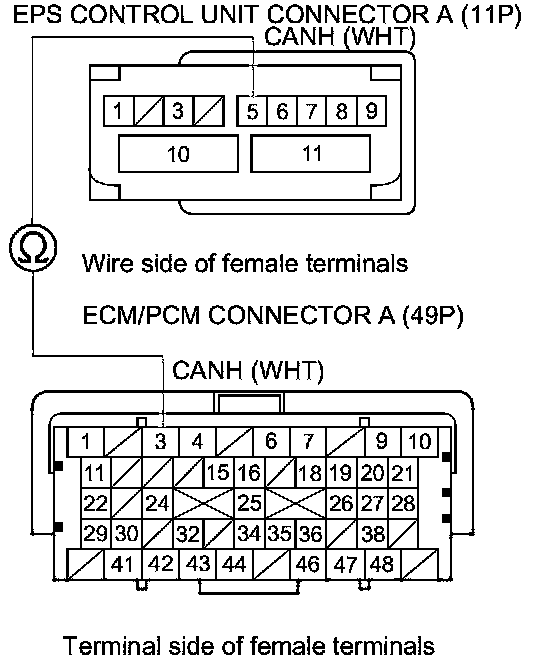 EPS CONTROL UNIT CONNECTOR A (11P)
CANH (WHT)

1 3 5 6 7 8 9
10 11

Ω

Wire side of female terminals

ECM/PCM CONNECTOR A (49P)

CANH (WHT)

1 3 4 6 7 9 10
11 15 16 18 19 20 21
22 24 25 26 27 28
29 30 32 34 35 36 38
41 42 43 44 46 47 48

Terminal side of female terminals