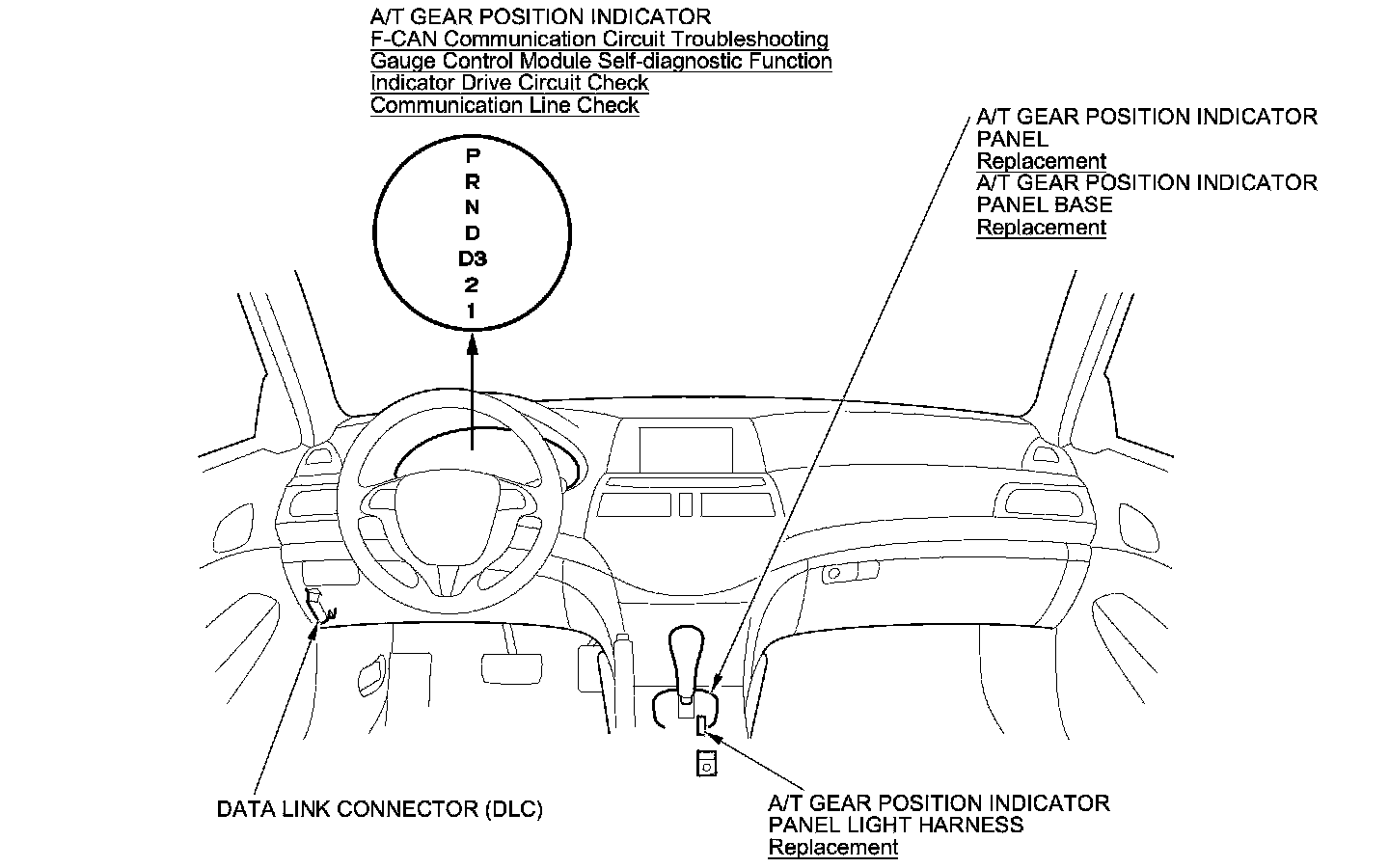 A/T GEAR POSITION INDICATOR
F-CAN Communication Circuit Troubleshooting
Gauge Control Module Self-diagnostic Function
Indicator Drive Circuit Check
Communication Line Check

P
R
N
D
D3
2
1

A/T GEAR POSITION INDICATOR PANEL
Replacement
A/T GEAR POSITION INDICATOR PANEL BASE
Replacement

DATA LINK CONNECTOR (DLC)

A/T GEAR POSITION INDICATOR PANEL LIGHT HARNESS
Replacement