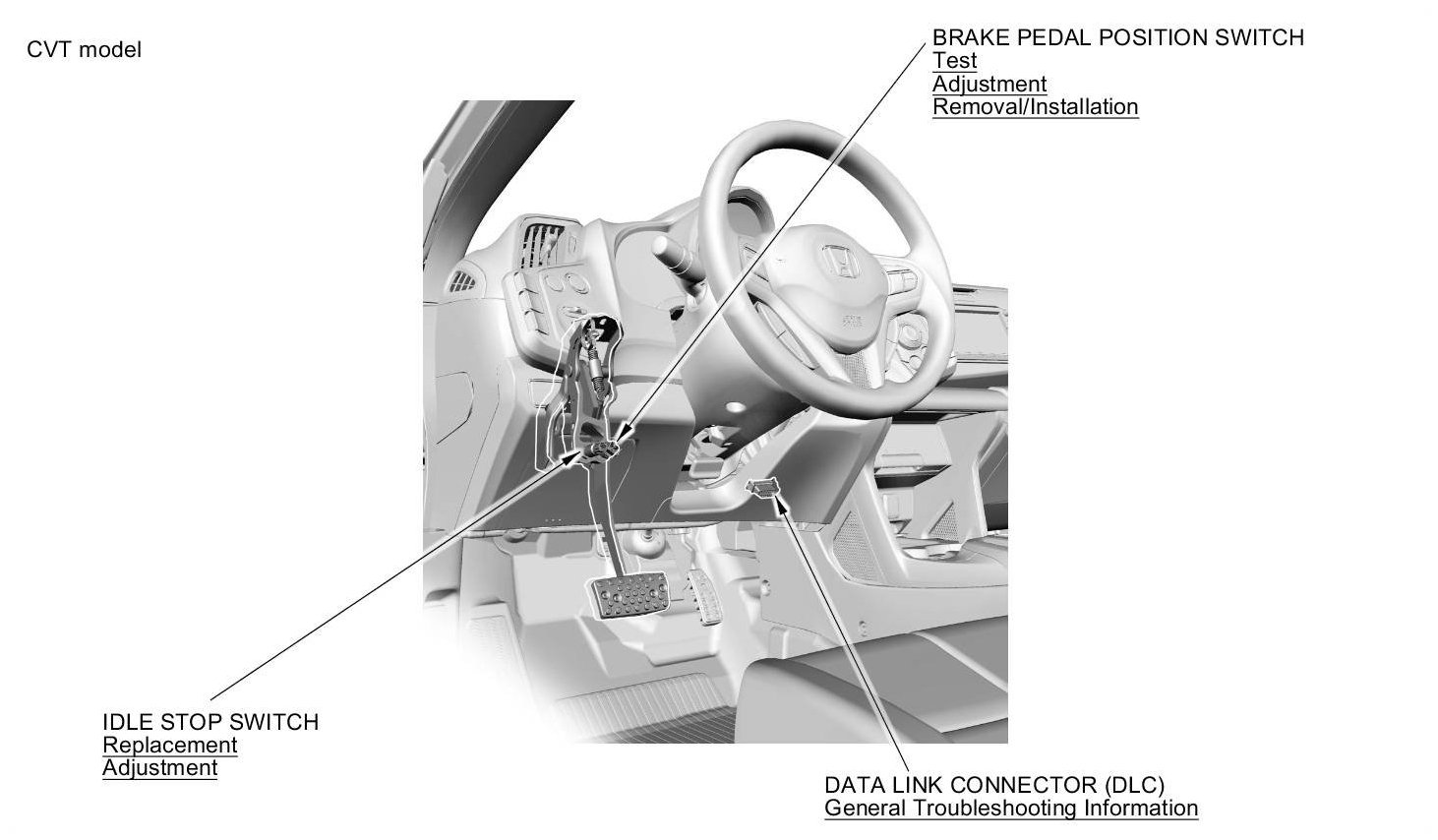 CVT model

BRAKE PEDAL POSITION SWITCH
Test
Adjustment
Removal/Installation

IDLE STOP SWITCH
Replacement
Adjustment

DATA LINK CONNECTOR (DLC)
General Troubleshooting Information