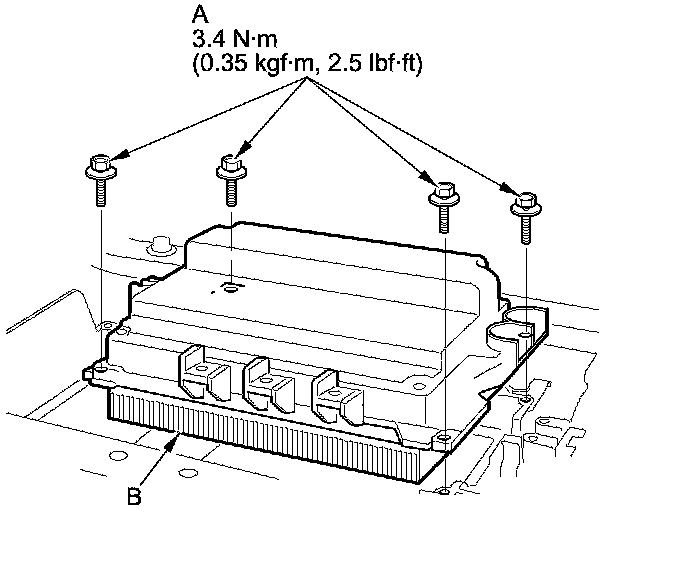 A
3.4 N·m
(0.35 kgf·m, 2.5 lbf·ft)

B