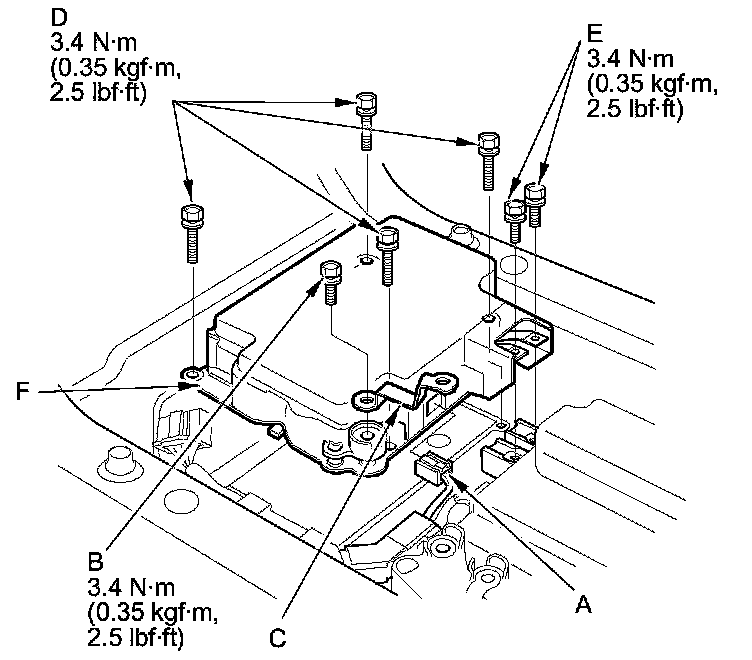 D
3.4 N·m
(0.35 kgf·m,
2.5 lbf·ft)

E
3.4 N·m
(0.35 kgf·m,
2.5 lbf·ft)

F

B
3.4 N·m
(0.35 kgf·m,
2.5 lbf·ft)

C

A