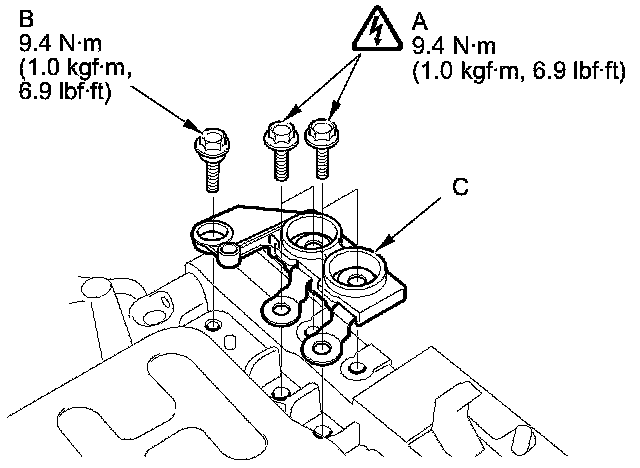 B
9.4 N·m
(1.0 kgf·m,
6.9 lbf·ft)

A
9.4 N·m
(1.0 kgf·m, 6.9 lbf·ft)

C