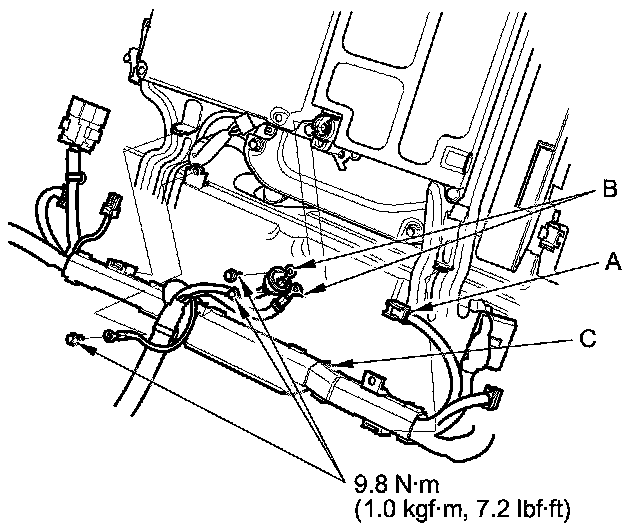 B

A

C

9.8 N·m
(1.0 kgf·m, 7.2 lbf·ft)