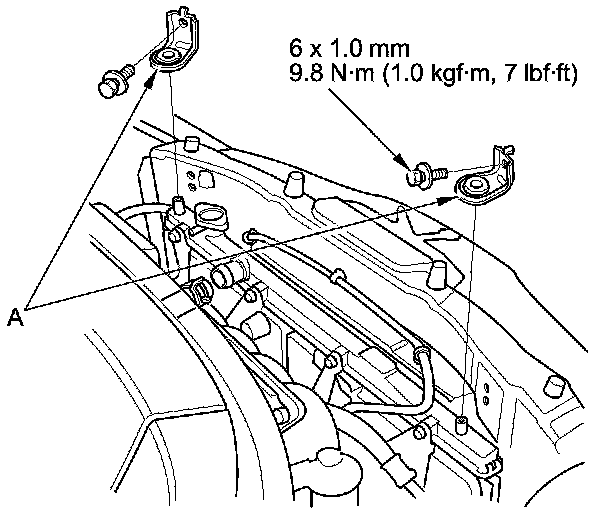 6 x 1.0 mm
9.8 N·m (1.0 kgf·m, 7 lbf·ft)

A