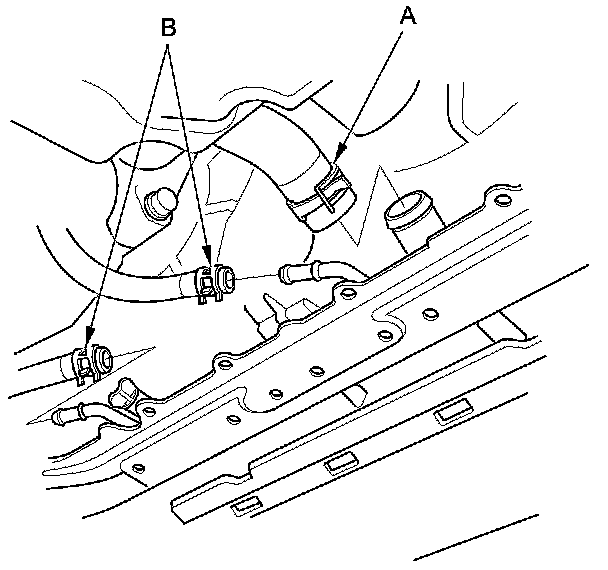 B

A