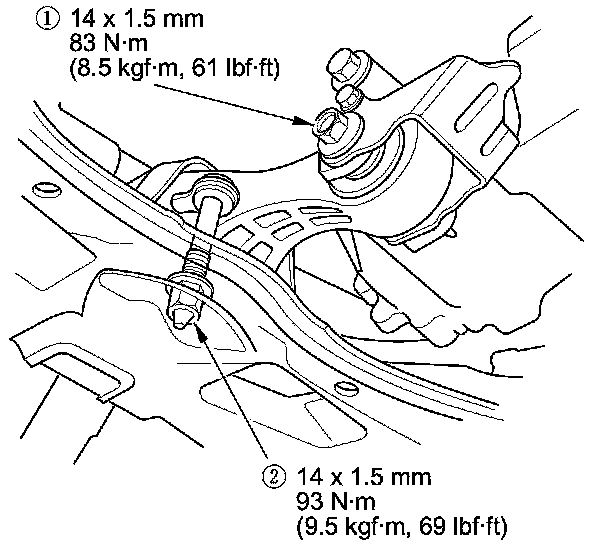 ① 14 x 1.5 mm
83 N·m
(8.5 kgf·m, 61 lbf·ft)

② 14 x 1.5 mm
93 N·m
(9.5 kgf·m, 69 lbf·ft)