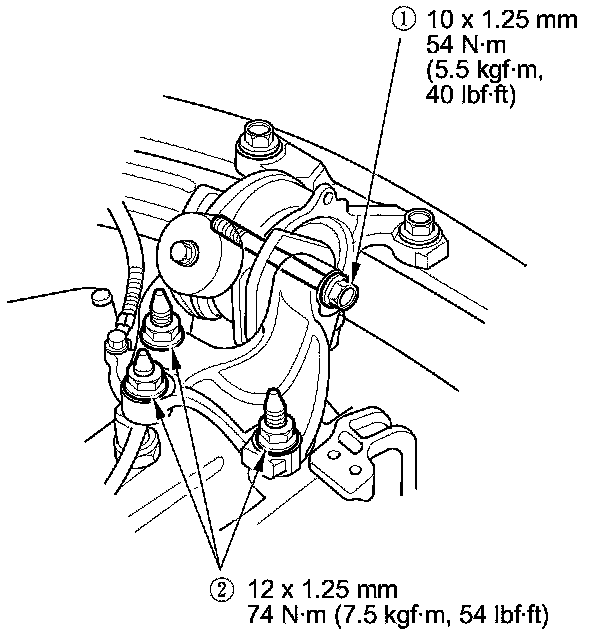 ① 10 x 1.25 mm
54 N·m
(5.5 kgf·m,
40 lbf·ft)

② 12 x 1.25 mm
74 N·m (7.5 kgf·m, 54 lbf·ft)