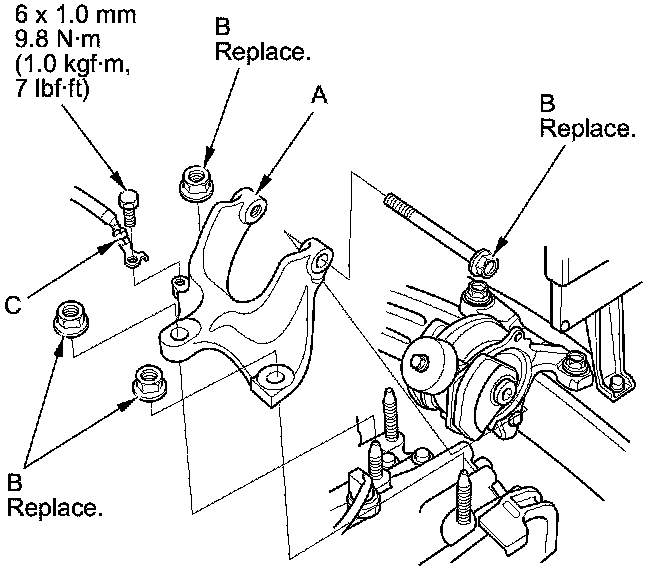 6 x 1.0 mm
9.8 N·m
(1.0 kgf·m,
7 lbf·ft)

B
Replace.

A

B
Replace.

C

B
Replace.