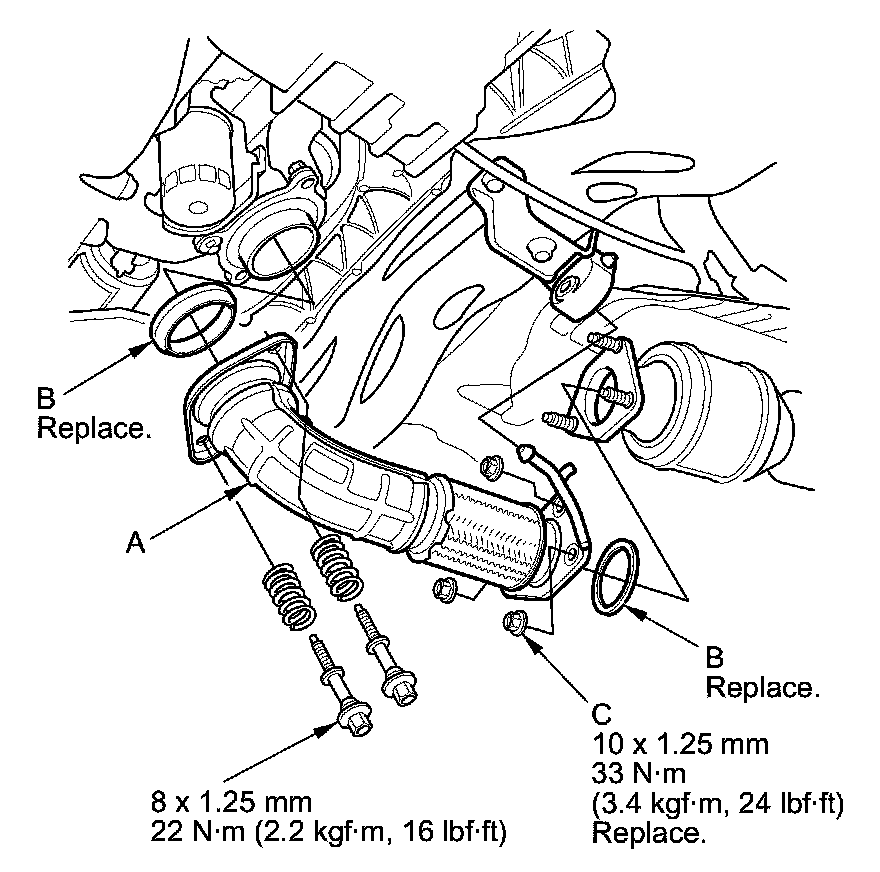 B
Replace.

A

B
Replace.

C
10 x 1.25 mm
33 N·m
(3.4 kgf·m, 24 lbf·ft)
Replace.

8 x 1.25 mm
22 N·m (2.2 kgf·m, 16 lbf·ft)