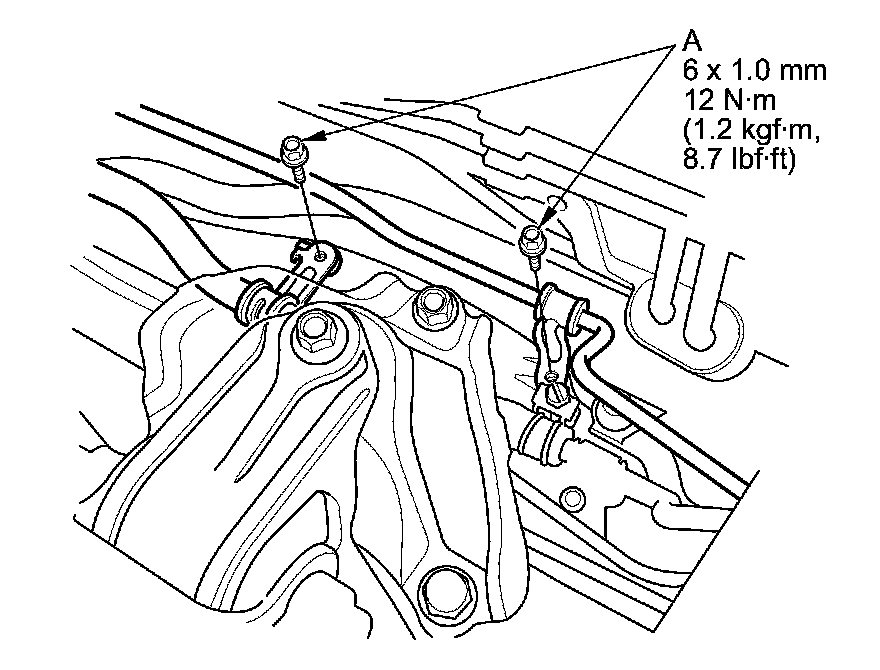 A
6 x 1.0 mm
12 N·m
(1.2 kgf·m,
8.7 lbf·ft)